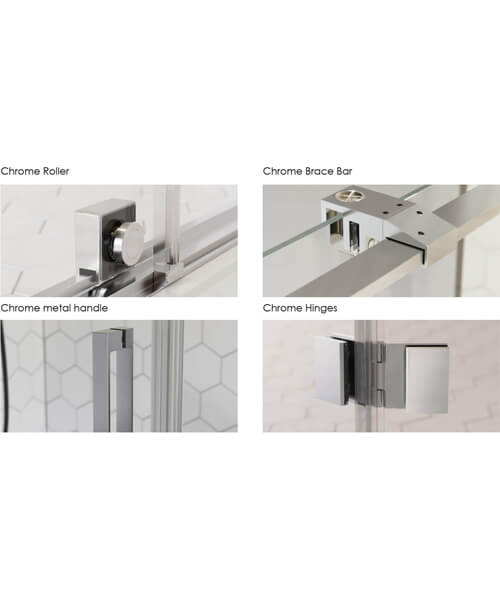 Chrome Roller

Chrome Brace Bar

Chrome metal handle

Chrome Hinges